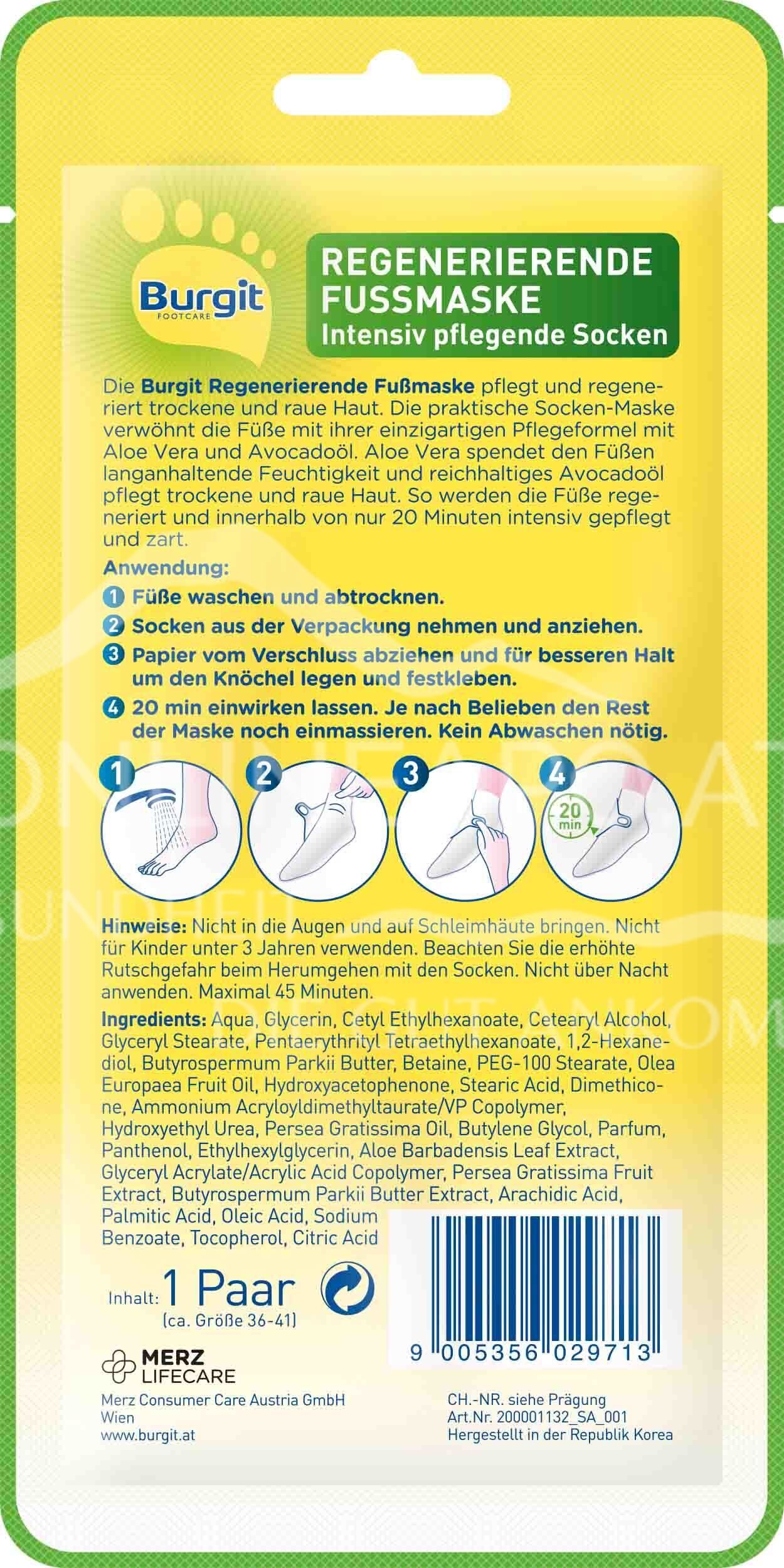 Burgit
FOOTCARE

REGENERIERENDE FUSSMASKE
Intensiv pflegende Socken

Die Burgit Regenerierende Fußmaske pflegt und regeneriert trockene und raue Haut. Die praktische Socken-Maske verwöhnt die Füße mit ihrer einzigartigen Pflegeformel mit Aloe Vera und Avocadoöl. Aloe Vera spendet den Füßen langanhaltende Feuchtigkeit und reichhaltiges Avocadoöl pflegt trockene und raue Haut. So werden die Füße regeneriert und innerhalb von nur 20 Minuten intensiv gepflegt und zart.

Anwendung:
1 Füße waschen und abtrocknen.
2 Socken aus der Verpackung nehmen und anziehen.
3 Papier vom Verschluss abziehen und für besseren Halt um den Knöchel legen und festkleben.
4 20 min einwirken lassen. Je nach Belieben den Rest der Maske noch einmassieren. Kein Abwaschen nötig.

1 2 3 4
20 min

Hinweise: Nicht in die Augen und auf Schleimhäute bringen. Nicht für Kinder unter 3 Jahren verwenden. Beachten Sie die erhöhte Rutschgefahr beim Herumgehen mit den Socken. Nicht über Nacht anwenden. Maximal 45 Minuten.

Ingredients: Aqua, Glycerin, Cetyl Ethylhexanoate, Cetearyl Alcohol, Glyceryl Stearate, Pentaerythrityl Tetraethylhexanoate, 1,2-Hexanediol, Butyrospermum Parkii Butter, Betaine, PEG-100 Stearate, Olea Europaea Fruit Oil, Hydroxyacetophenone, Stearic Acid, Dimethicone, Ammonium Acryloyldimethyltaurate/VP Copolymer, Hydroxyethyl Urea, Persea Gratissima Oil, Butylene Glycol, Parfum, Panthenol, Ethylhexylglycerin, Aloe Barbadensis Leaf Extract, Glyceryl Acrylate/Acrylic Acid Copolymer, Persea Gratissima Fruit Extract, Butyrospermum Parkii Butter Extract, Arachidic Acid, Palmitic Acid, Oleic Acid, Sodium Benzoate, Tocopherol, Citric Acid

Inhalt: 1 Paar
(ca. Größe 36-41)

9 005356 029713

MERZ LIFECARE
Merz Consumer Care Austria GmbH
Wien
www.burgit.at

CH.-NR. siehe Prägung
Art.Nr. 200001132_SA_001
Hergestellt in der Republik Korea