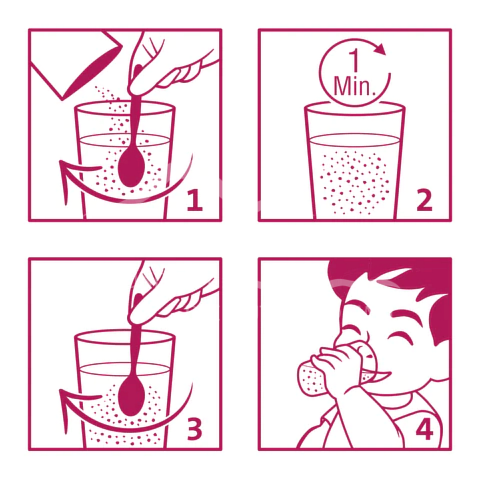 1

1
Min.

2

3

4