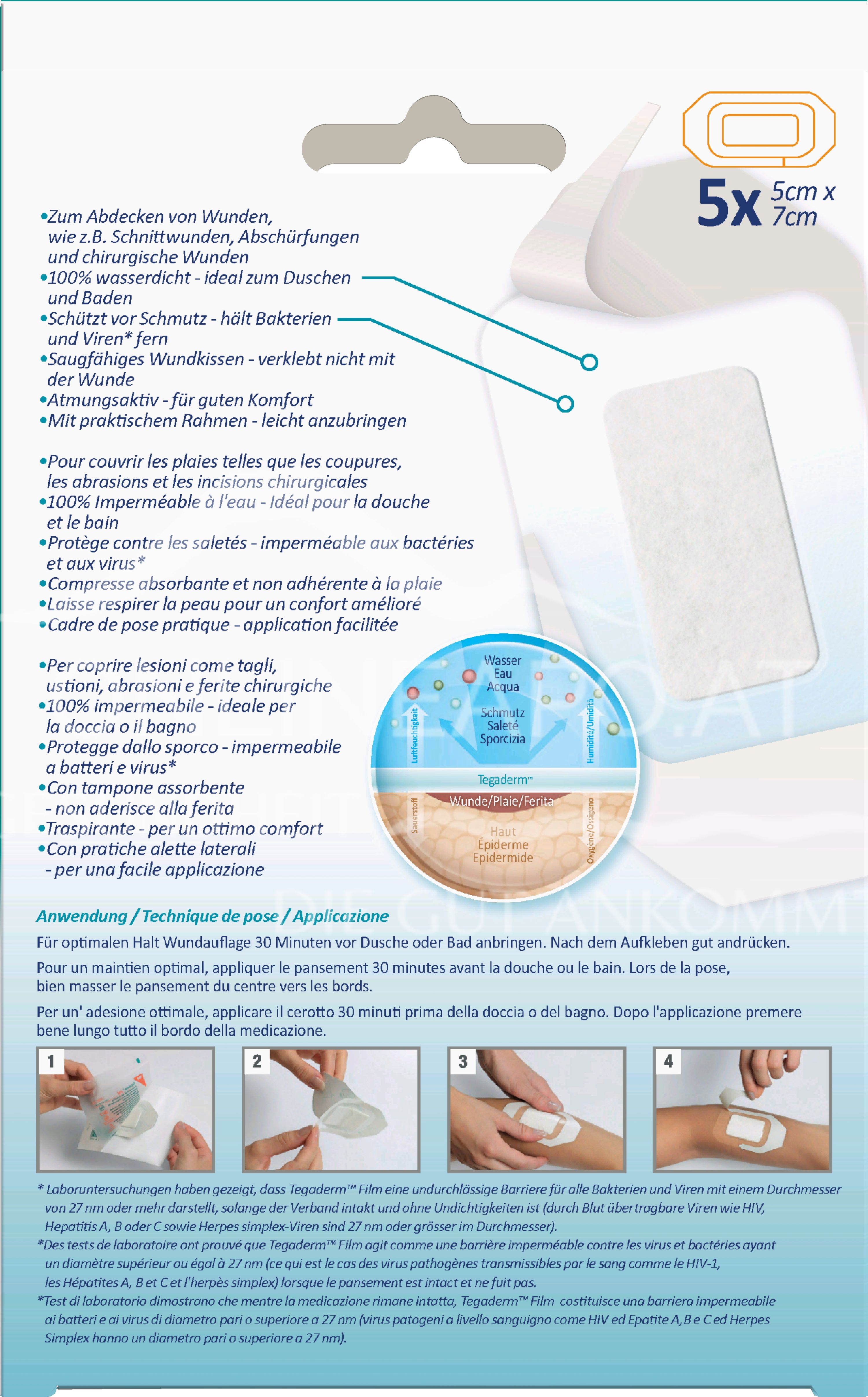 5x 5cm x 7cm

•Zum Abdecken von Wunden, wie z.B. Schnittwunden, Abschürfungen und chirurgische Wunden
•100% wasserdicht - ideal zum Duschen und Baden
•Schützt vor Schmutz - hält Bakterien und Viren* fern
•Saugfähiges Wundkissen - verklebt nicht mit der Wunde
•Atmungsaktiv - für guten Komfort
•Mit praktischem Rahmen - leicht anzubringen

•Pour couvrir les plaies telles que les coupures, les abrasions et les incisions chirurgicales
•100% Imperméable à l'eau - Idéal pour la douche et le bain
•Protège contre les saletés - imperméable aux bactéries et aux virus*
•Compresse absorbante et non adhérente à la plaie
•Laisse respirer la peau pour un confort amélioré
•Cadre de pose pratique - application facilitée

•Per coprire lesioni come tagli, ustioni, abrasioni e ferite chirurgiche
•100% impermeabile - ideale per la doccia o il bagno
•Protegge dallo sporco - impermeabile a batteri e virus*
•Con tampone assorbente - non aderisce alla ferita
•Traspirante - per un ottimo comfort
•Con pratiche alette laterali - per una facile applicazione

Wasser
Eau
Acqua
Schmutz
Saleté
Sporcizia
Luftfeuchtigkeit
Humidité/Umidità
Tegaderm™
Wunde/Plaie/Ferita
Sauerstoff
Oxygène/Ossigeno
Haut
Épiderme
Epidermide

Anwendung / Technique de pose / Applicazione
Für optimalen Halt Wundauflage 30 Minuten vor Dusche oder Bad anbringen. Nach dem Aufkleben gut andrücken.

Pour un maintien optimal, appliquer le pansement 30 minutes avant la douche ou le bain. Lors de la pose, bien masser le pansement du centre vers les bords.

Per un' adesione ottimale, applicare il cerotto 30 minuti prima della doccia o del bagno. Dopo l'applicazione premere bene lungo tutto il bordo della medicazione.

1 2 3 4

* Laboruntersuchungen haben gezeigt, dass Tegaderm™ Film eine undurchlässige Barriere für alle Bakterien und Viren mit einem Durchmesser von 27 nm oder mehr darstellt, solange der Verband intakt und ohne Undichtigkeiten ist (durch Blut übertragbare Viren wie HIV, Hepatitis A, B oder C sowie Herpes simplex-Viren sind 27 nm oder grösser im Durchmesser).
*Des tests de laboratoire ont prouvé que Tegaderm™ Film agit comme une barrière imperméable contre les virus et bactéries ayant un diamètre supérieur ou égal à 27 nm (ce qui est le cas des virus pathogènes transmissibles par le sang comme le HIV-1, les Hépatites A, B et C et l'herpès simplex) lorsque le pansement est intact et ne fuit pas.
*Test di laboratorio dimostrano che mentre la medicazione rimane intatta, Tegaderm™ Film costituisce una barriera impermeabile ai batteri e ai virus di diametro pari o superiore a 27 nm (virus patogeni a livello sanguigno come HIV ed Epatite A, B e C ed Herpes Simplex hanno un diametro pari o superiore a 27 nm).